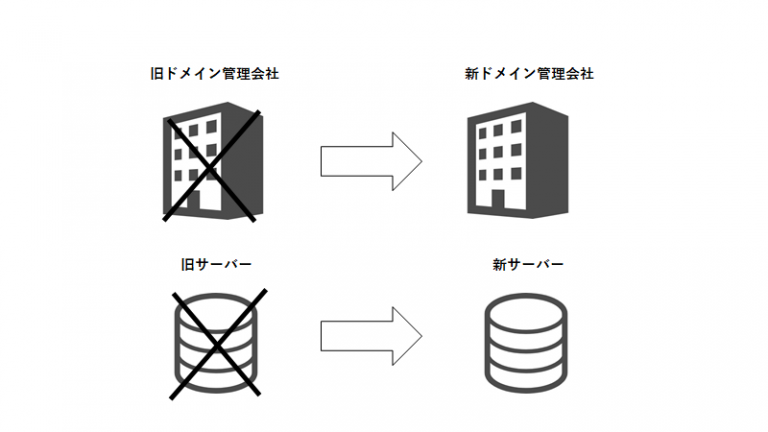 旧ドメイン管理会社

新ドメイン管理会社

旧サーバー

新サーバー